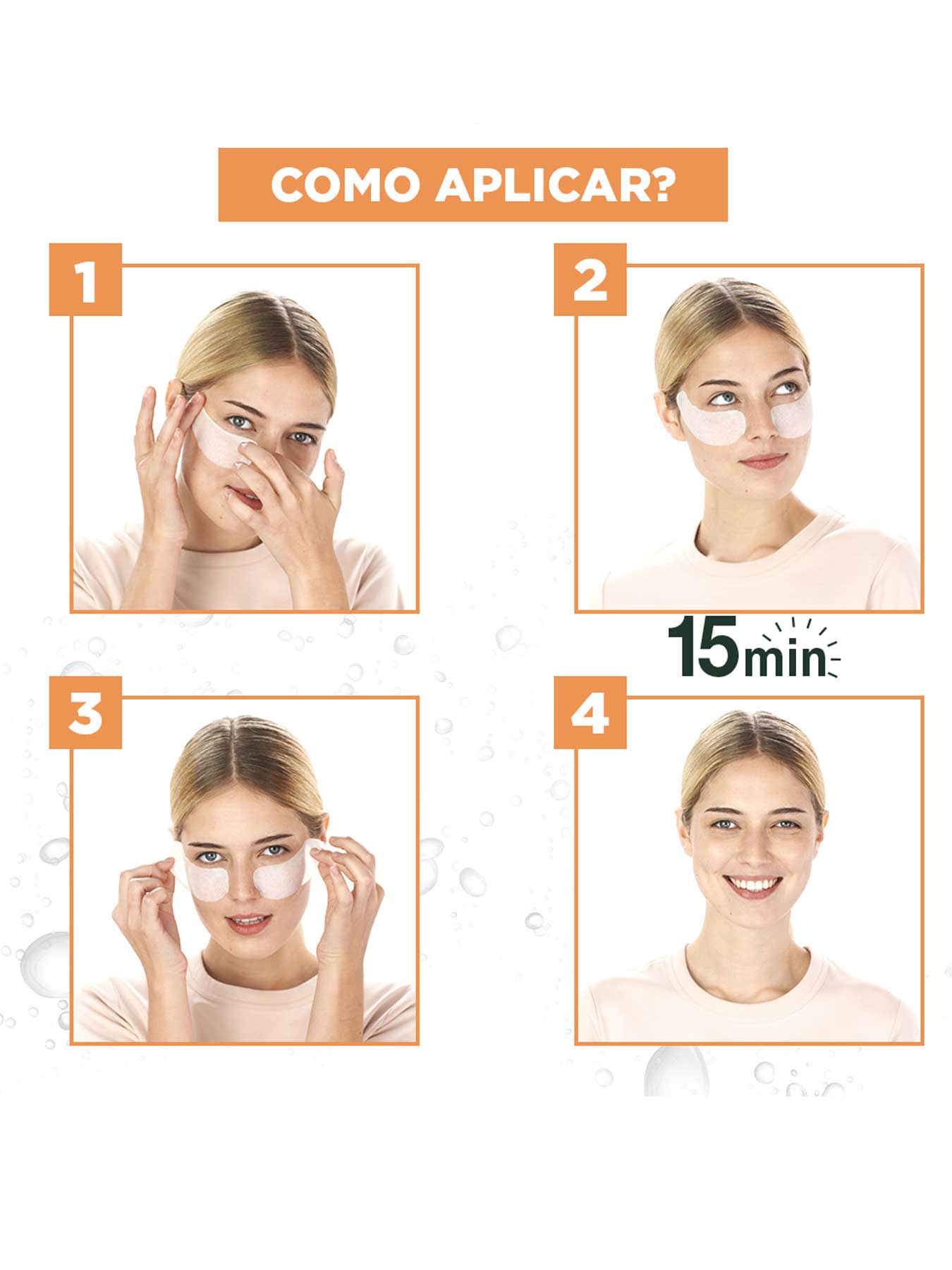 COMO APLICAR?

1

2

15min

3

4